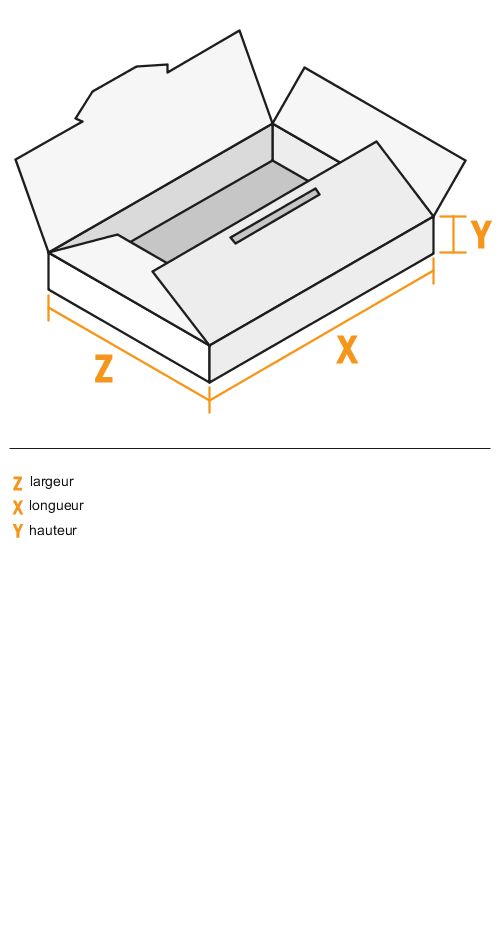 Y
Z
X

Z largeur
X longueur
Y hauteur